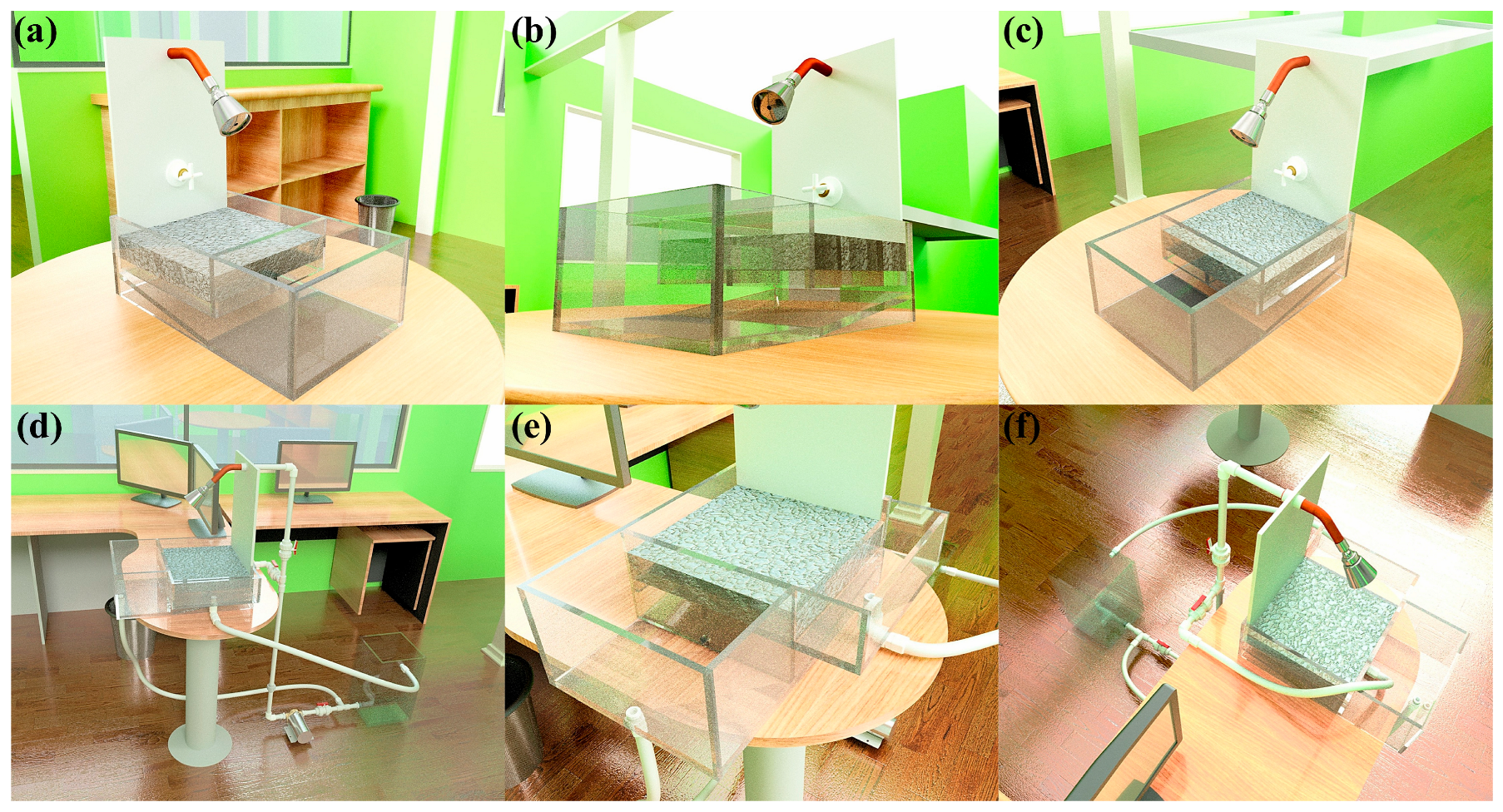 (a)

(b)

(c)

(d)

(e)

(f)