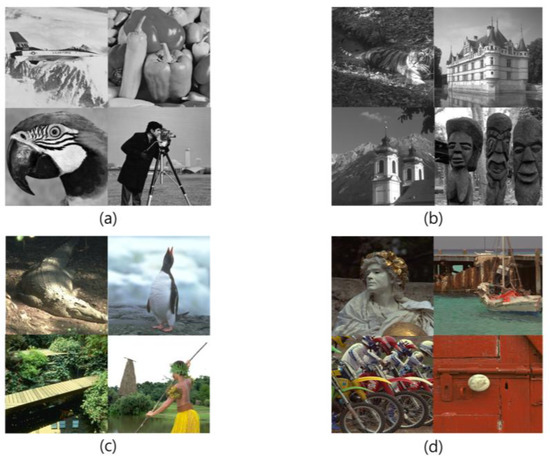 (a)

(b)

(c)

(d)