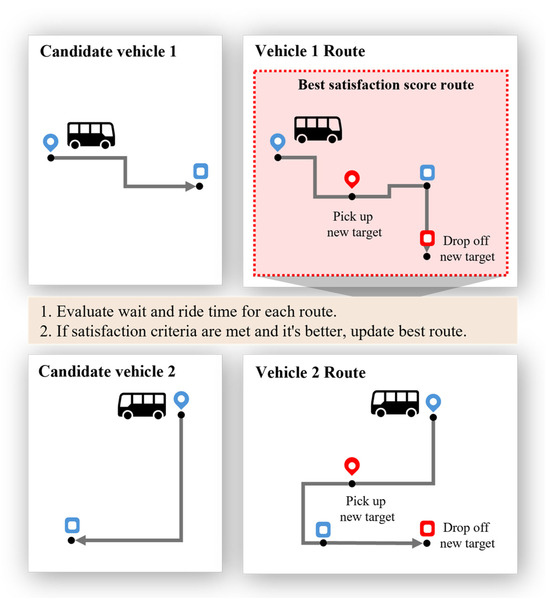 Candidate vehicle 1

Vehicle 1 Route

Best satisfaction score route

Pick up new target

Drop off new target

1. Evaluate wait and ride time for each route.
2. If satisfaction criteria are met and it's better, update best route.

Candidate vehicle 2

Vehicle 2 Route

Pick up new target

Drop off new target