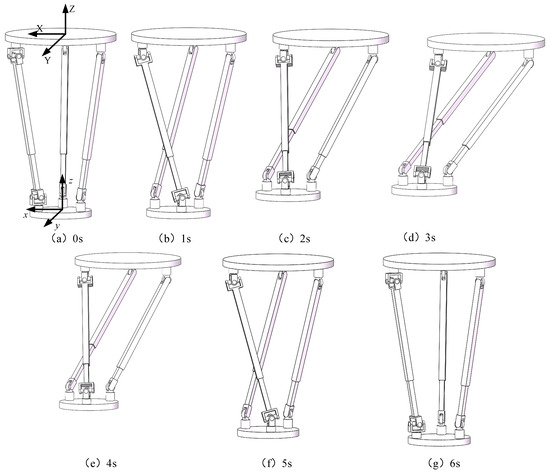 Z
X
Y
z
x
y
（a）0s
（b）1s
（c）2s
（d）3s
（e）4s
（f）5s
（g）6s