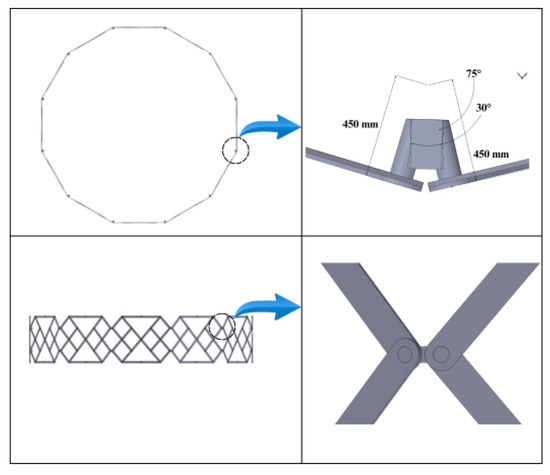 75°
30°
450 mm
450 mm