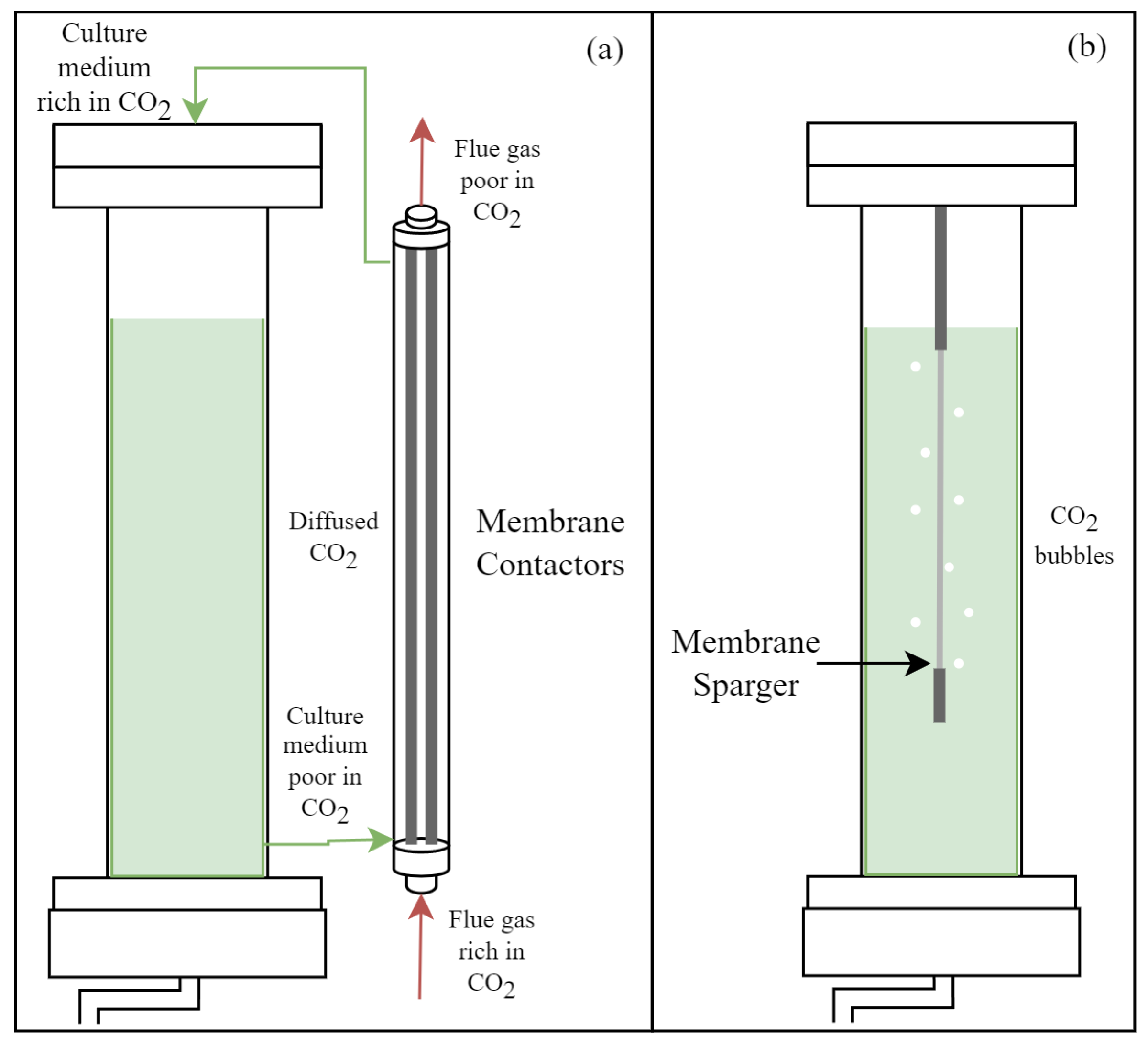 Culture medium rich in $CO_2$

(a)

Flue gas poor in $CO_2$

Diffused $CO_2$

Membrane Contactors

Culture medium poor in $CO_2$

Flue gas rich in $CO_2$

(b)

$CO_2$ bubbles

Membrane Sparger