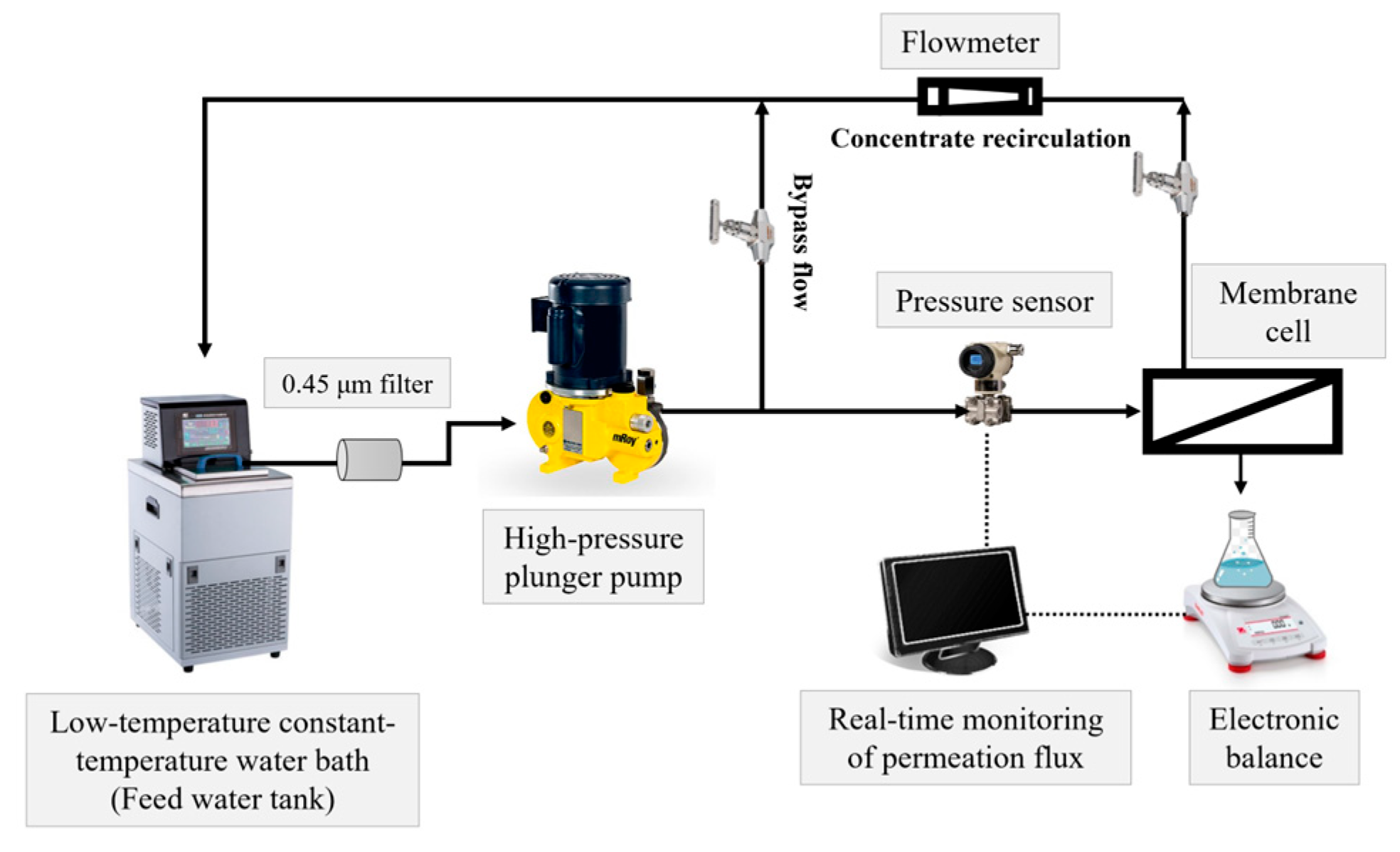 Flowmeter

Concentrate recirculation

Bypass flow

Pressure sensor

Membrane cell

0.45 μm filter

mRoy

High-pressure plunger pump

Low-temperature constant-temperature water bath (Feed water tank)

Real-time monitoring of permeation flux

Electronic balance