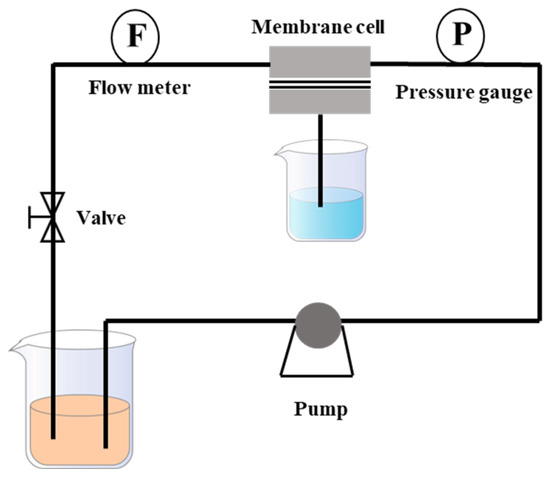 F
Membrane cell
P
Flow meter
Pressure gauge
Valve
Pump