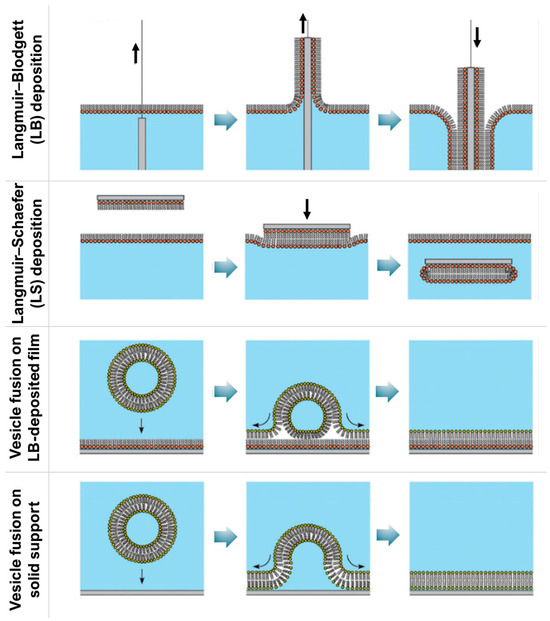 Langmuir–Blodgett (LB) deposition

Langmuir–Schaefer (LS) deposition

Vesicle fusion on LB-deposited film

Vesicle fusion on solid support