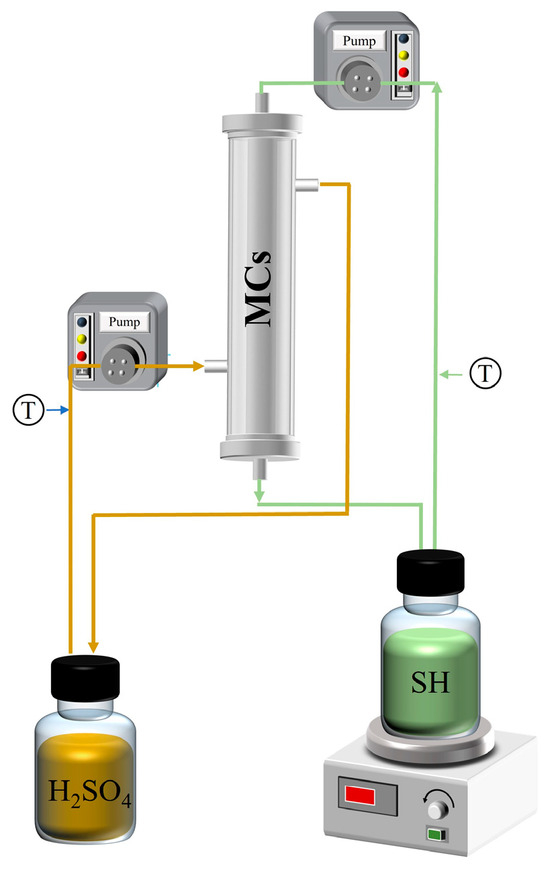 Pump

MCs

Pump

T

T

SH

$H_2SO_4$