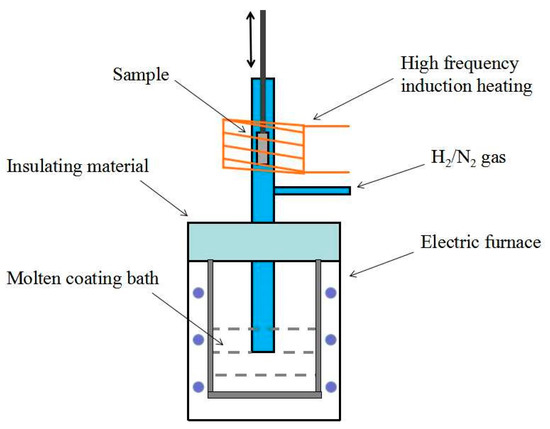 Sample

High frequency induction heating

Insulating material

$H_2/N_2$ gas

Electric furnace

Molten coating bath