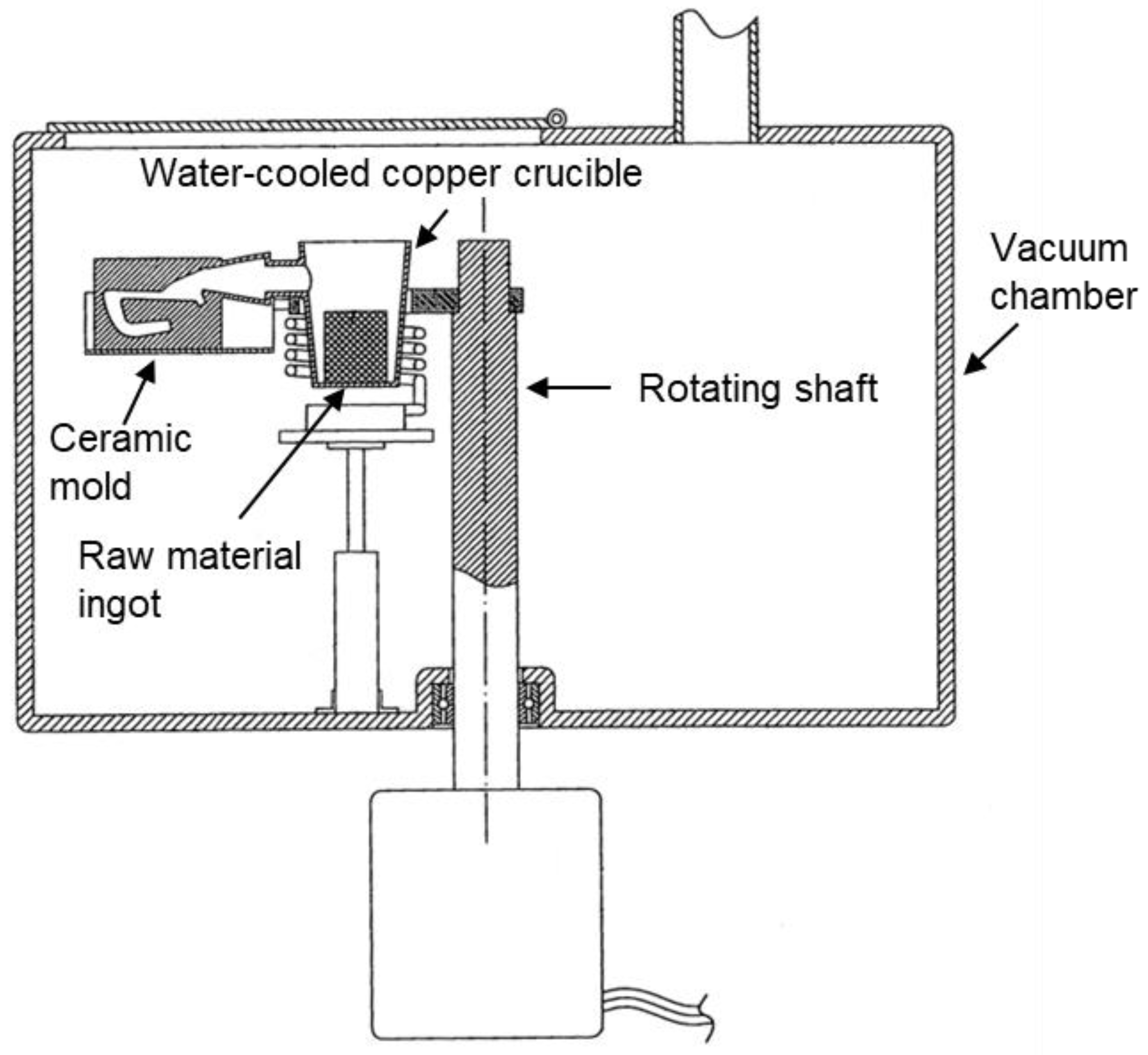 Water-cooled copper crucible

Vacuum chamber

Rotating shaft

Ceramic mold

Raw material ingot