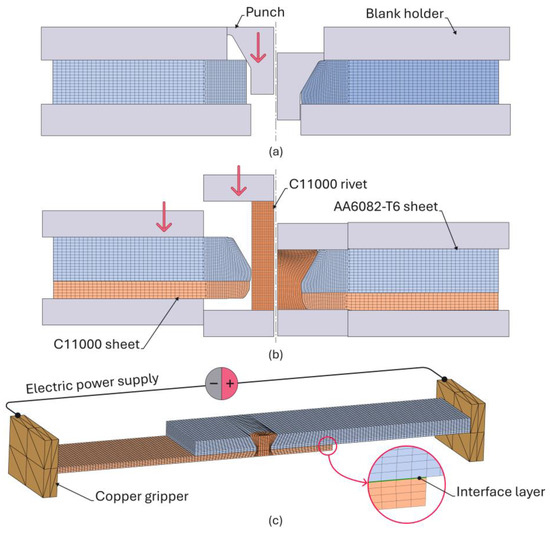 Punch

Blank holder

(a)

C11000 rivet

AA6082-T6 sheet

C11000 sheet

(b)

Electric power supply

−

+

Copper gripper

Interface layer

(c)