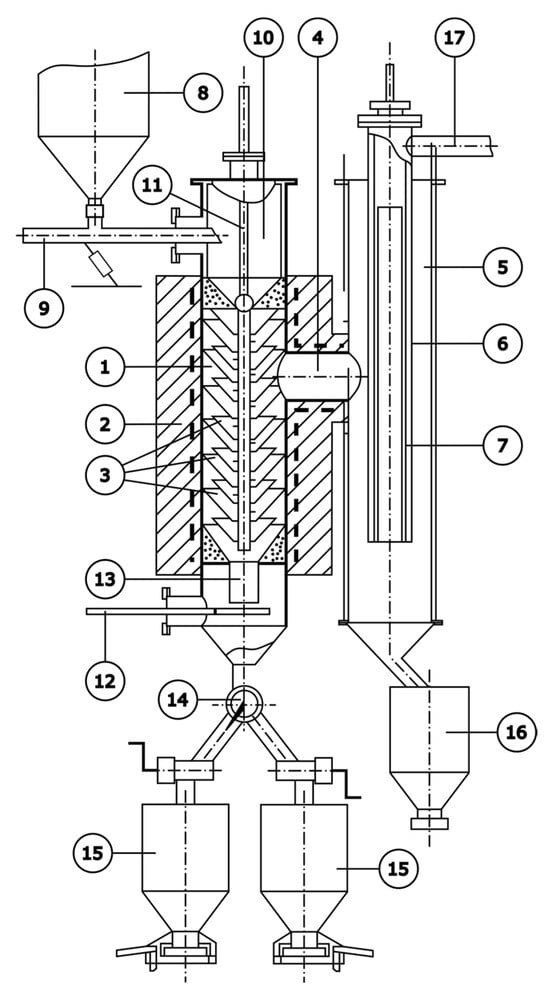 10
4
17
8
11
9
5
1
6
2
7
3
13
12
14
16
15
15