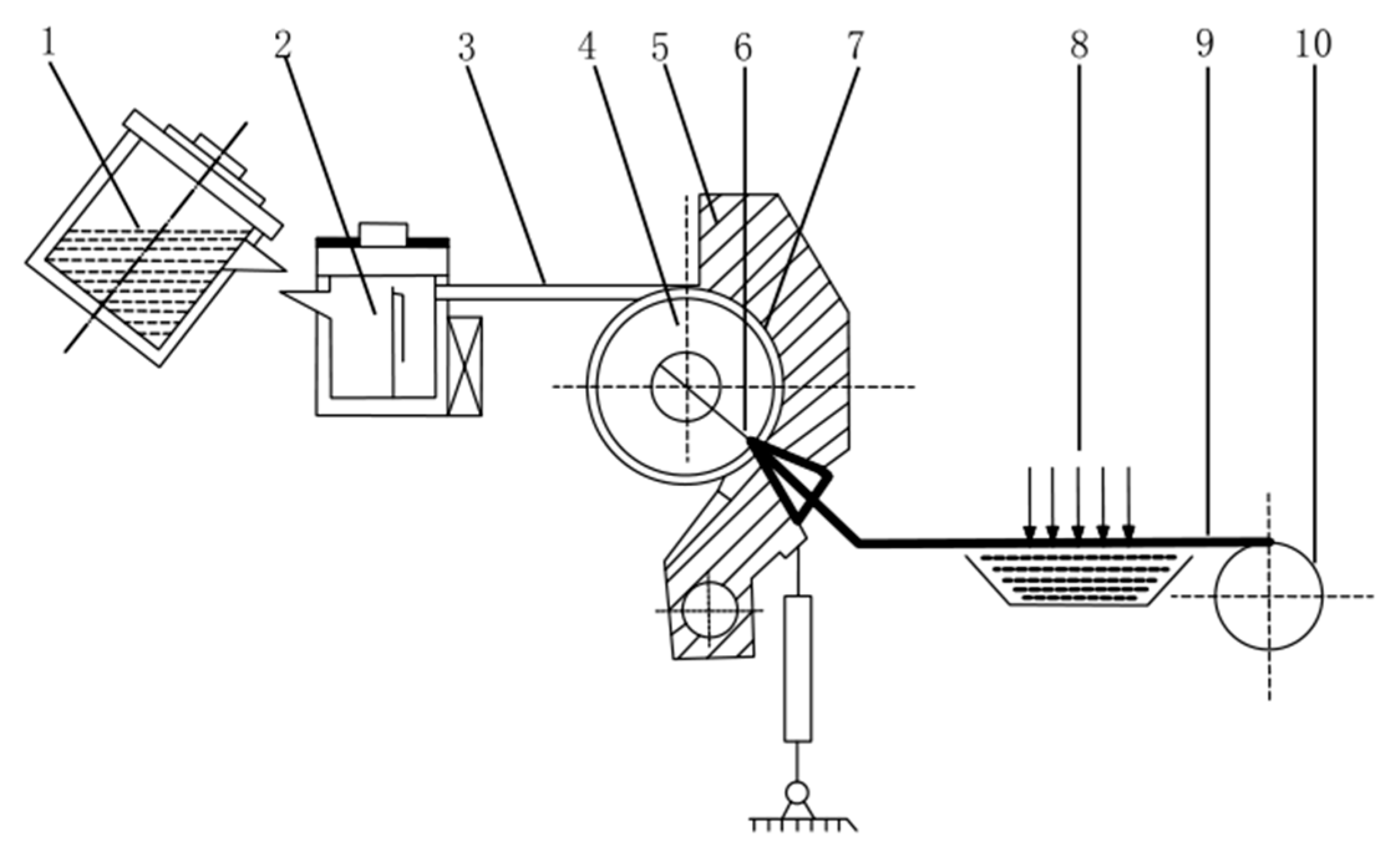 1 2 3 4 5 6 7 8 9 10