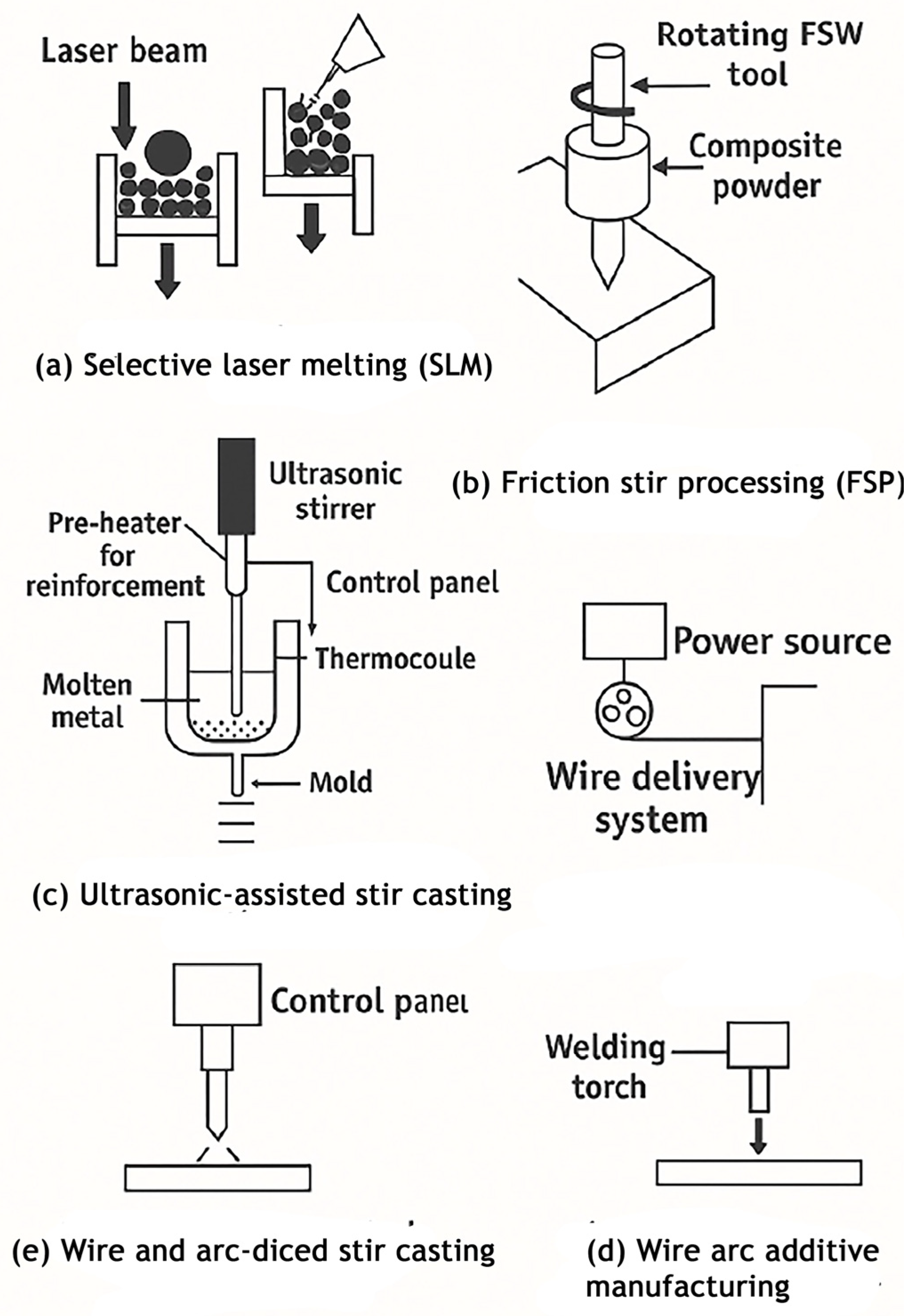 Laser beam

(a) Selective laser melting (SLM)

Rotating FSW tool

Composite powder

(b) Friction stir processing (FSP)

Ultrasonic stirrer

Pre-heater for reinforcement

Control panel

Thermocoule

Molten metal

Mold

(c) Ultrasonic-assisted stir casting

Power source

Wire delivery system

Control panel

(e) Wire and arc-diced stir casting

Welding torch

(d) Wire arc additive manufacturing