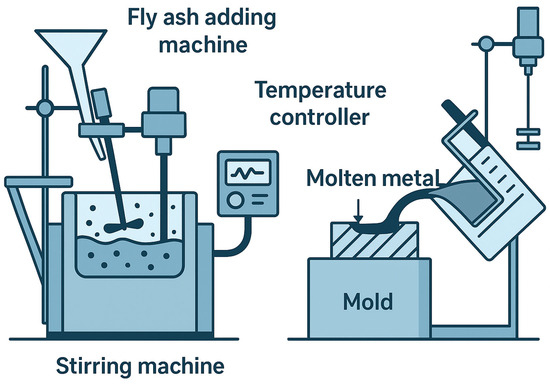 Fly ash adding machine

Temperature controller

Molten metal

Mold

Stirring machine