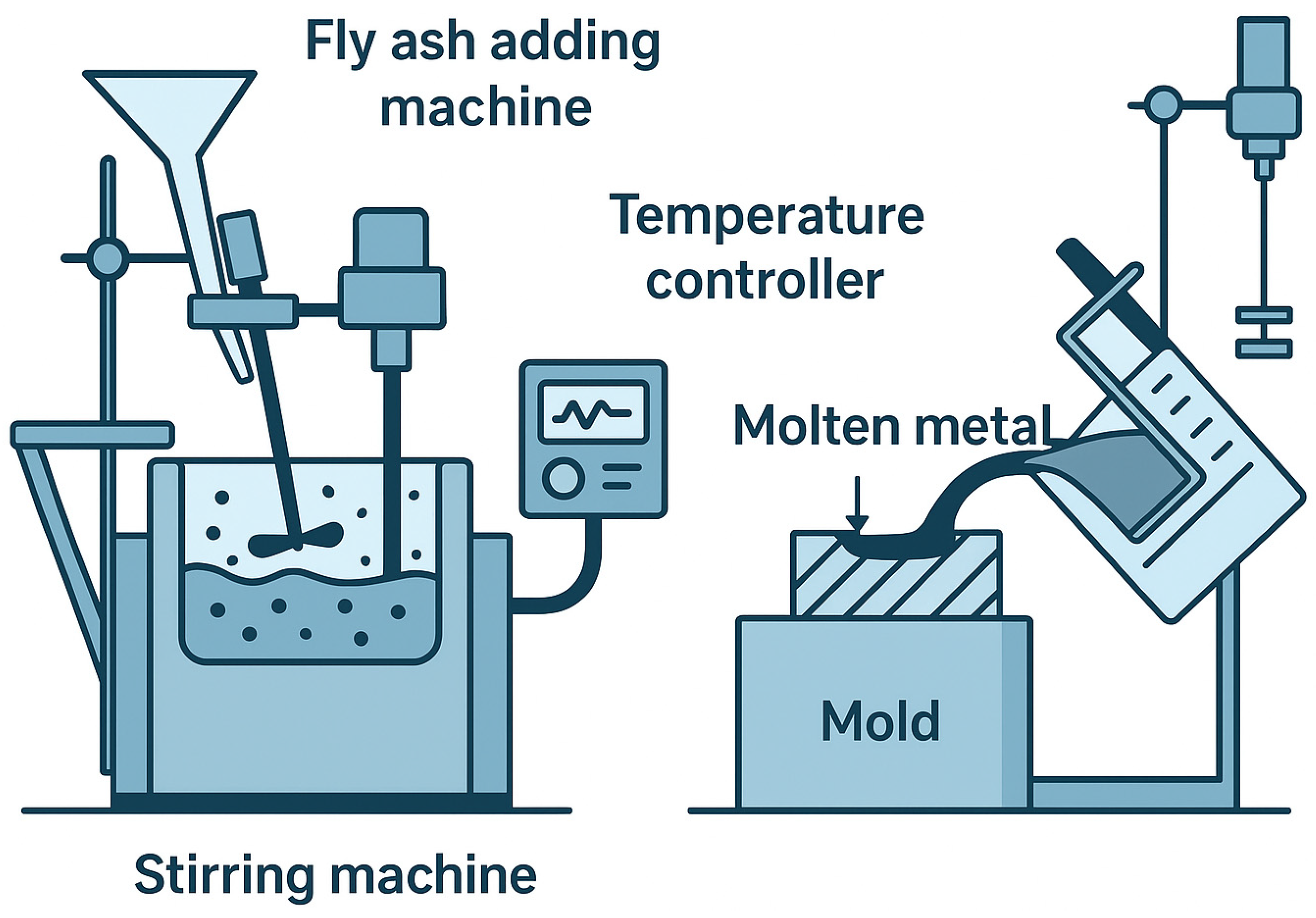 Fly ash adding machine

Temperature controller

Molten metal

Mold

Stirring machine