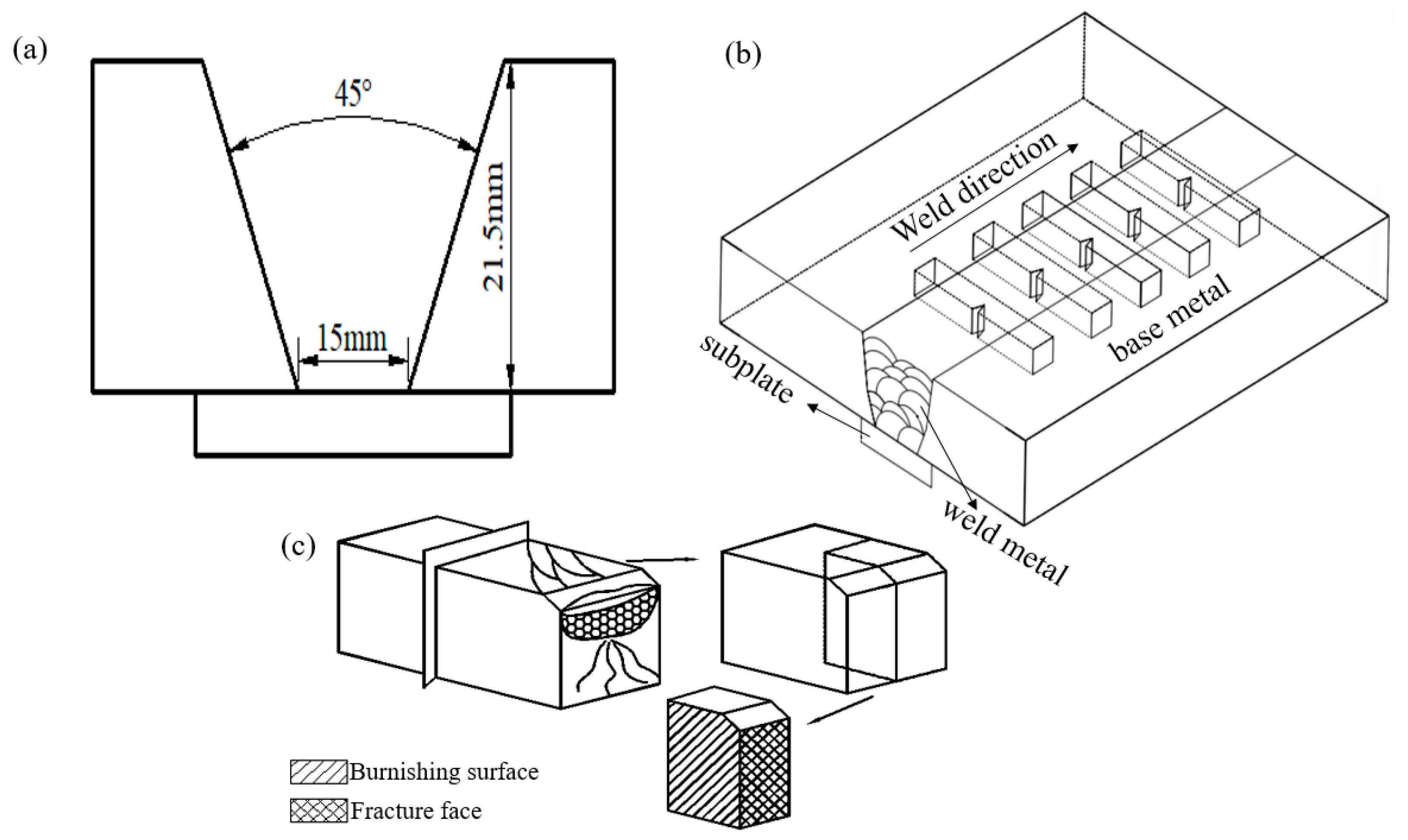 (a)

45°

21.5mm

15mm

(b)

Weld direction

base metal

subplate

weld metal

(c)

Burnishing surface

Fracture face