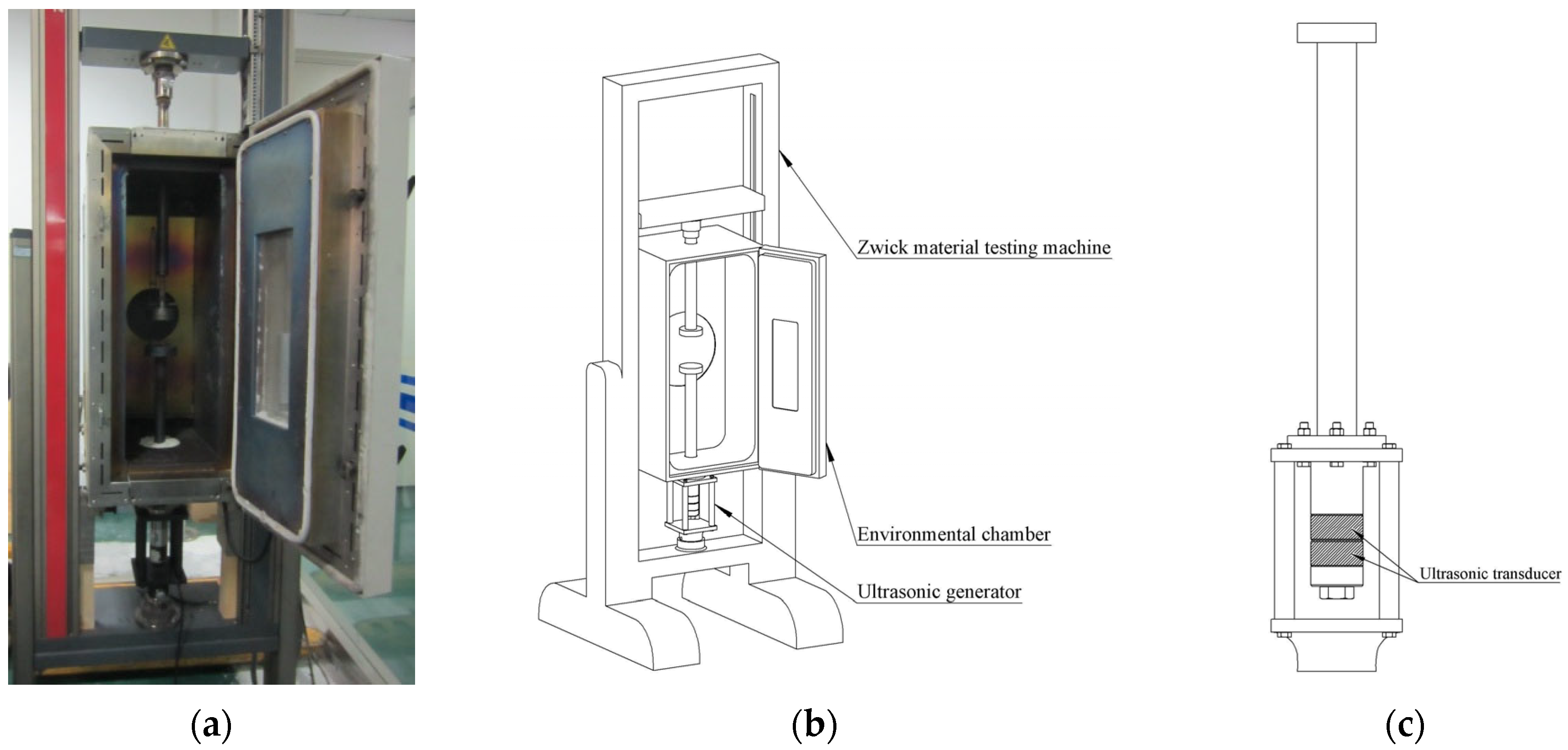 Zwick material testing machine

Environmental chamber

Ultrasonic generator

Ultrasonic transducer

(a)

(b)

(c)