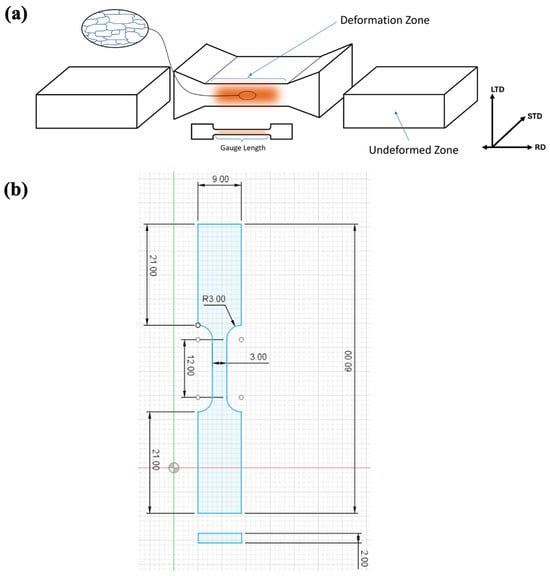 (a)

Deformation Zone

Gauge Length

Undeformed Zone

LTD

STD

RD

(b)

9.00

21.00

R3.00

12.00

3.00

60.00

21.00

2.00