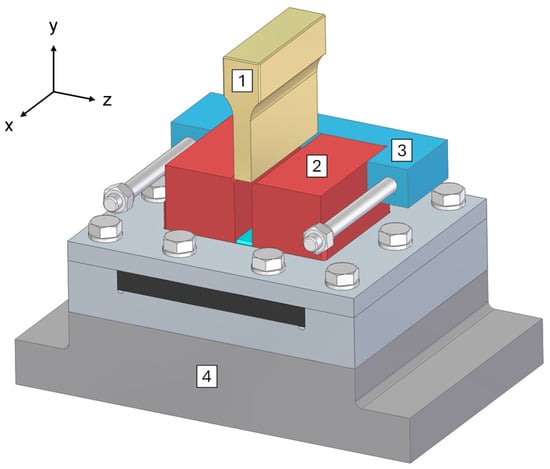 y
z
x
1
2
3
4