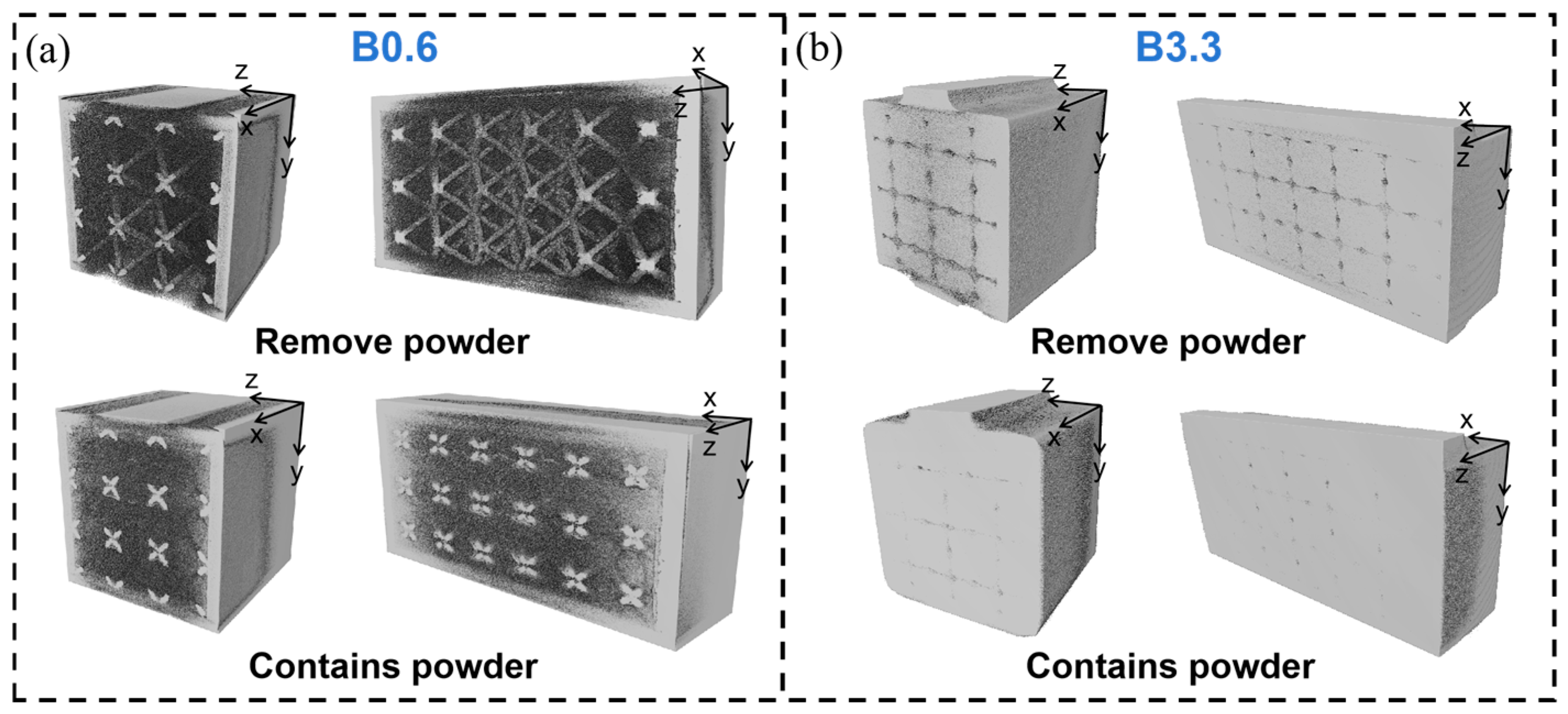 (a)
B0.6

z
x
y

x
z
y

Remove powder

z
x
y

x
z
y

Contains powder

(b)
B3.3

z
x
y

x
z
y

Remove powder

z
x
y

x
z
y

Contains powder