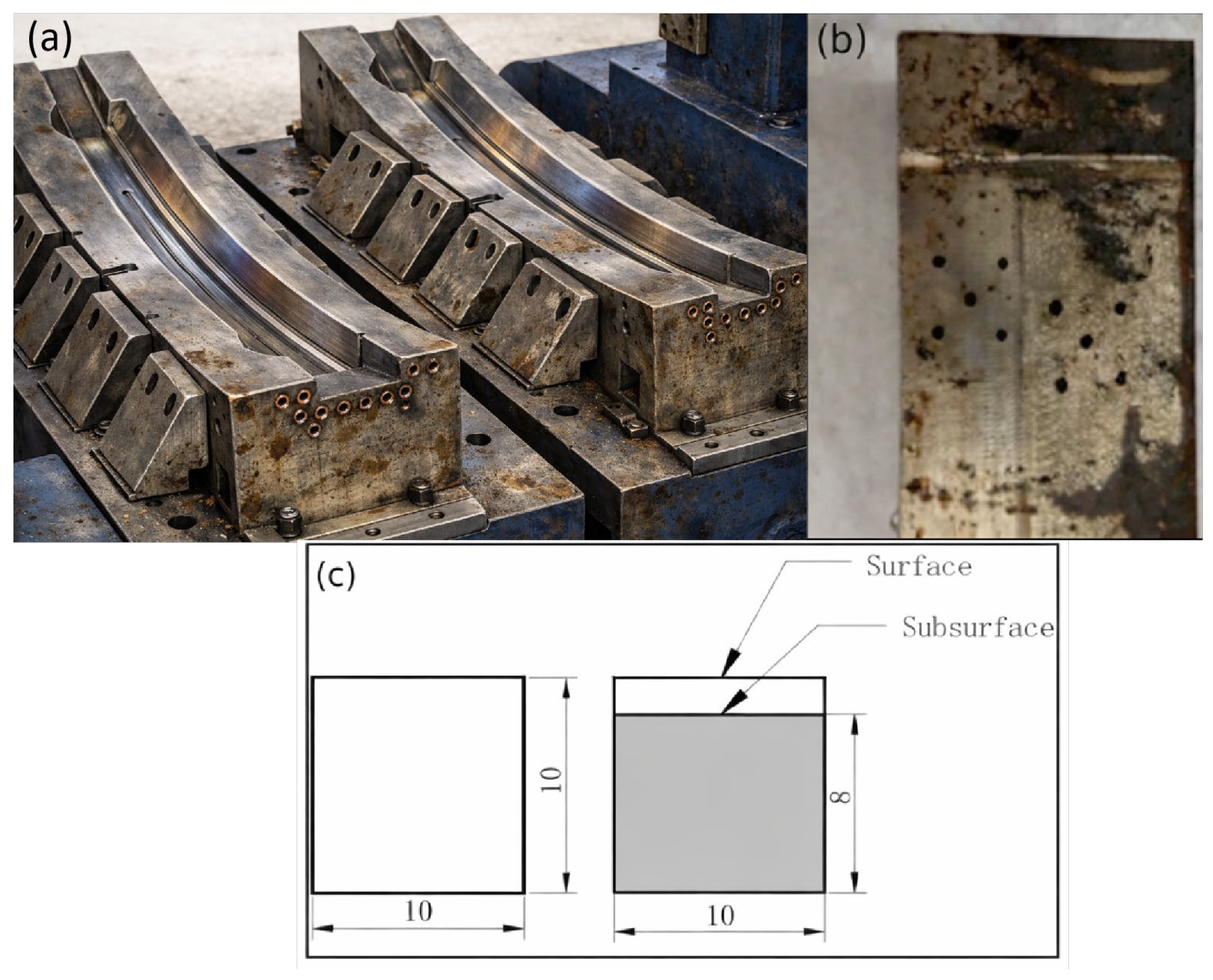 (a)

(b)

(c)

Surface

Subsurface

10

10

8

10