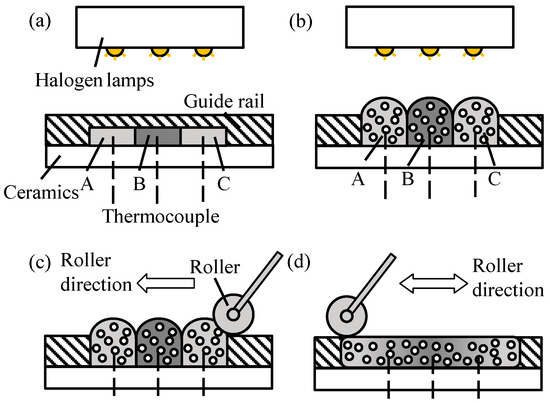 (a)

Halogen lamps

Guide rail

Ceramics

A

B

C

Thermocouple

(b)

A

B

C

(c)

Roller direction

Roller

(d)

Roller direction