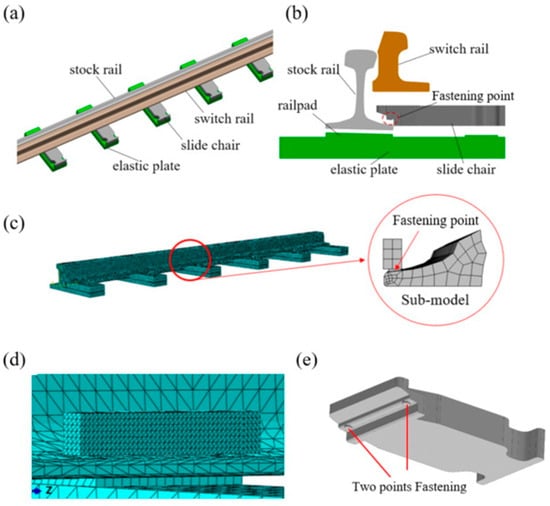 (a)

stock rail

switch rail

slide chair

elastic plate

(b)

switch rail

stock rail

Fastening point

railpad

elastic plate

slide chair

(c)

Fastening point

Sub-model

(d)

Z

(e)

Two points Fastening