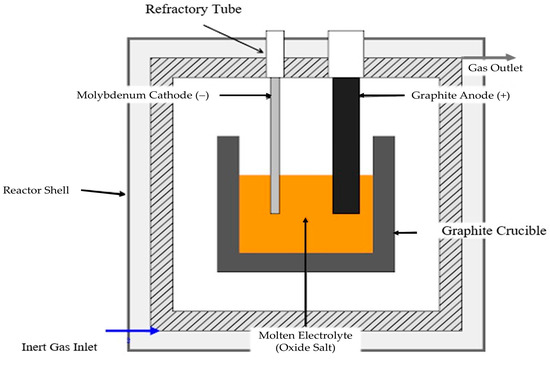 Refractory Tube

Gas Outlet

Molybdenum Cathode (–)

Graphite Anode (+)

Reactor Shell

Graphite Crucible

Inert Gas Inlet

Molten Electrolyte (Oxide Salt)