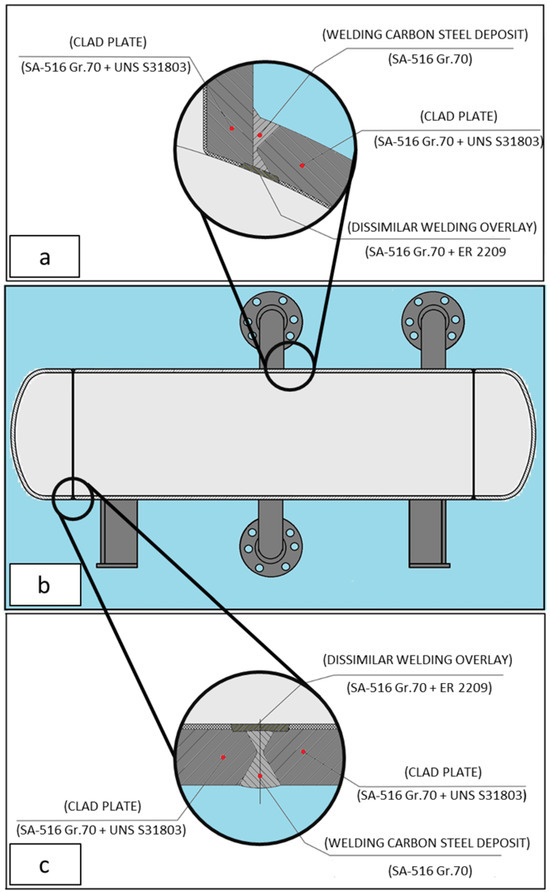 (CLAD PLATE)
(SA-516 Gr.70 + UNS S31803)

(WELDING CARBON STEEL DEPOSIT)
(SA-516 Gr.70)

(CLAD PLATE)
(SA-516 Gr.70 + UNS S31803)

(DISSIMILAR WELDING OVERLAY)
(SA-516 Gr.70 + ER 2209

a

b

(DISSIMILAR WELDING OVERLAY)
(SA-516 Gr.70 + ER 2209)

(CLAD PLATE)
(SA-516 Gr.70 + UNS S31803)

(CLAD PLATE)
(SA-516 Gr.70 + UNS S31803)

(WELDING CARBON STEEL DEPOSIT)
(SA-516 Gr.70)

c