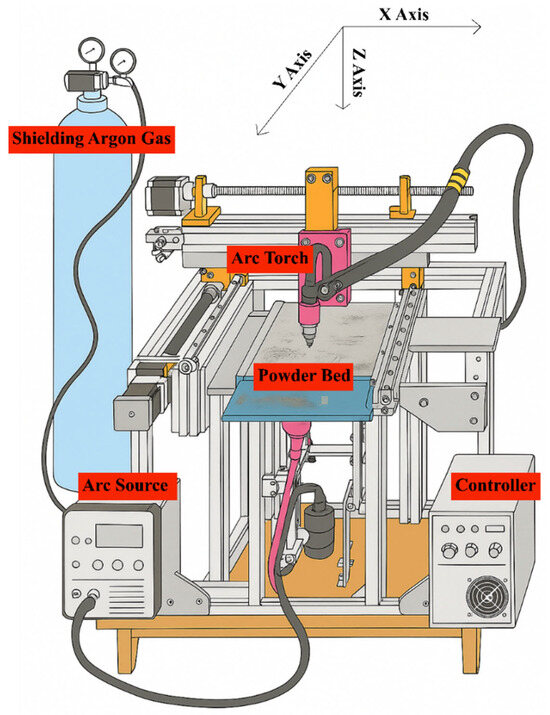 X Axis
Y Axis
Z Axis
Shielding Argon Gas
Arc Torch
Powder Bed
Arc Source
Controller