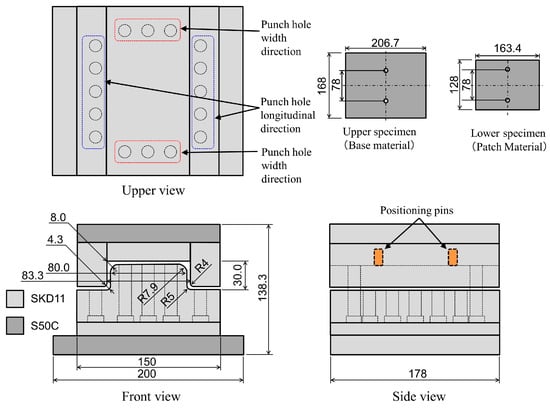 Punch hole width direction

Punch hole longitudinal direction

Punch hole width direction

Upper view

206.7

168

78

Upper specimen (Base material)

163.4

128

78

Lower specimen (Patch Material)

8.0

4.3

80.0

83.3

R4

R7.9

R5

30.0

138.3

SKD11

S50C

150

200

Front view

Positioning pins

178

Side view