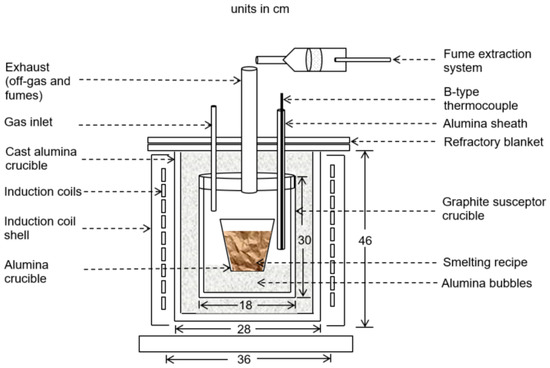 units in cm

Exhaust (off-gas and fumes)

Gas inlet

Cast alumina crucible

Induction coils

Induction coil shell

Alumina crucible

Fume extraction system

B-type thermocouple

Alumina sheath

Refractory blanket

Graphite susceptor crucible

Smelting recipe

Alumina bubbles

30

46

18

28

36