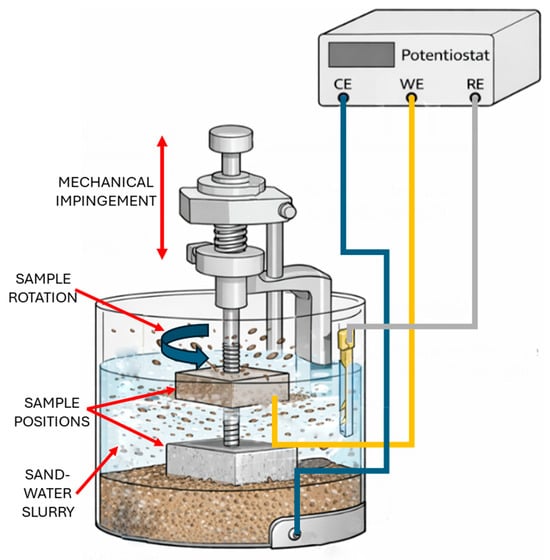 Potentiostat
CE
WE
RE

MECHANICAL IMPINGEMENT

SAMPLE ROTATION

SAMPLE POSITIONS

SAND-WATER SLURRY