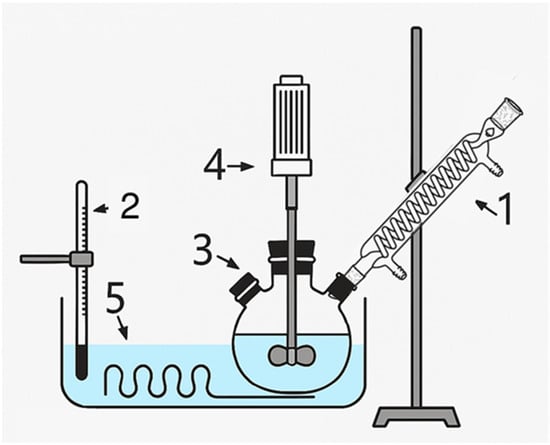 4
2
1
3
5