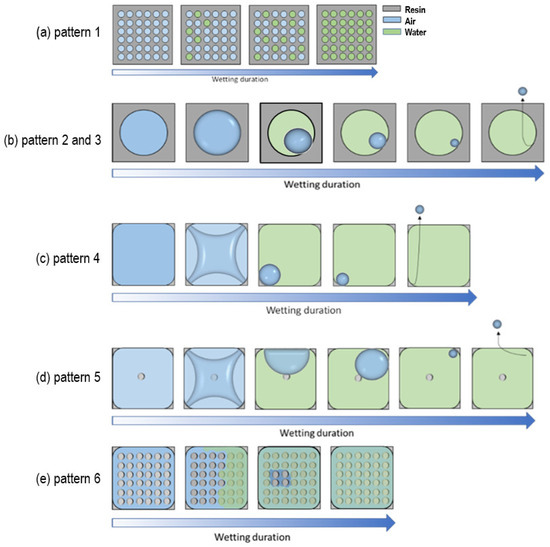 (a) pattern 1

Resin
Air
Water

Wetting duration

(b) pattern 2 and 3

Wetting duration

(c) pattern 4

Wetting duration

(d) pattern 5

Wetting duration

(e) pattern 6

Wetting duration