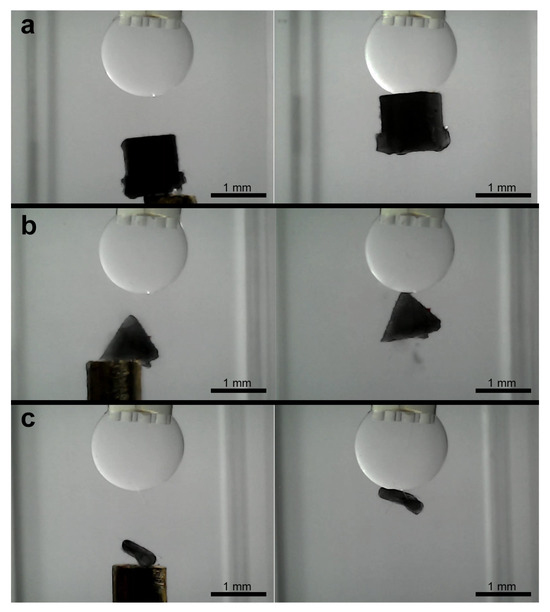 a

1 mm

1 mm

b

1 mm

1 mm

c

1 mm

1 mm