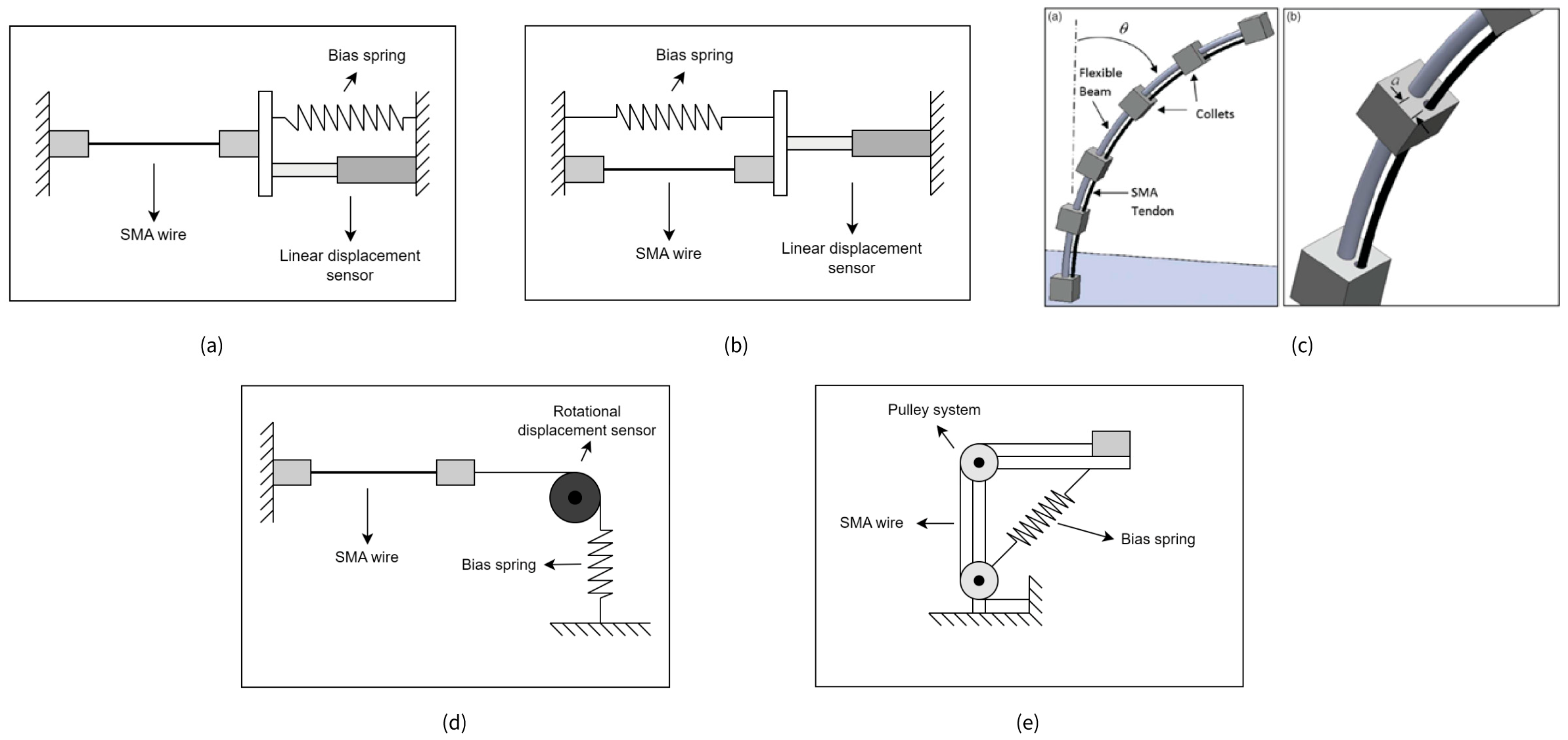 Bias spring

SMA wire

Linear displacement sensor

(a)

Bias spring

SMA wire

Linear displacement sensor

(b)

(a)

$\theta$

Flexible Beam

Collets

SMA Tendon

(b)

$a$

(c)

Rotational displacement sensor

SMA wire

Bias spring

(d)

Pulley system

SMA wire

Bias spring

(e)