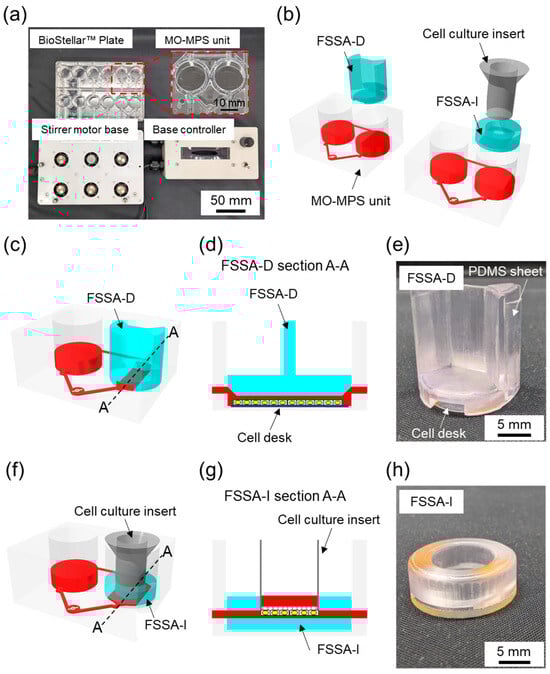 (a)
BioStellar™ Plate
MO-MPS unit
10 mm
Stirrer motor base
Base controller
50 mm

(b)
FSSA-D
Cell culture insert
FSSA-I
MO-MPS unit

(c)
FSSA-D
A
A'

(d)
FSSA-D section A-A
FSSA-D
Cell desk

(e)
FSSA-D
PDMS sheet
Cell desk
5 mm

(f)
Cell culture insert
A
A'
FSSA-I

(g)
FSSA-I section A-A
Cell culture insert
FSSA-I

(h)
FSSA-I
5 mm