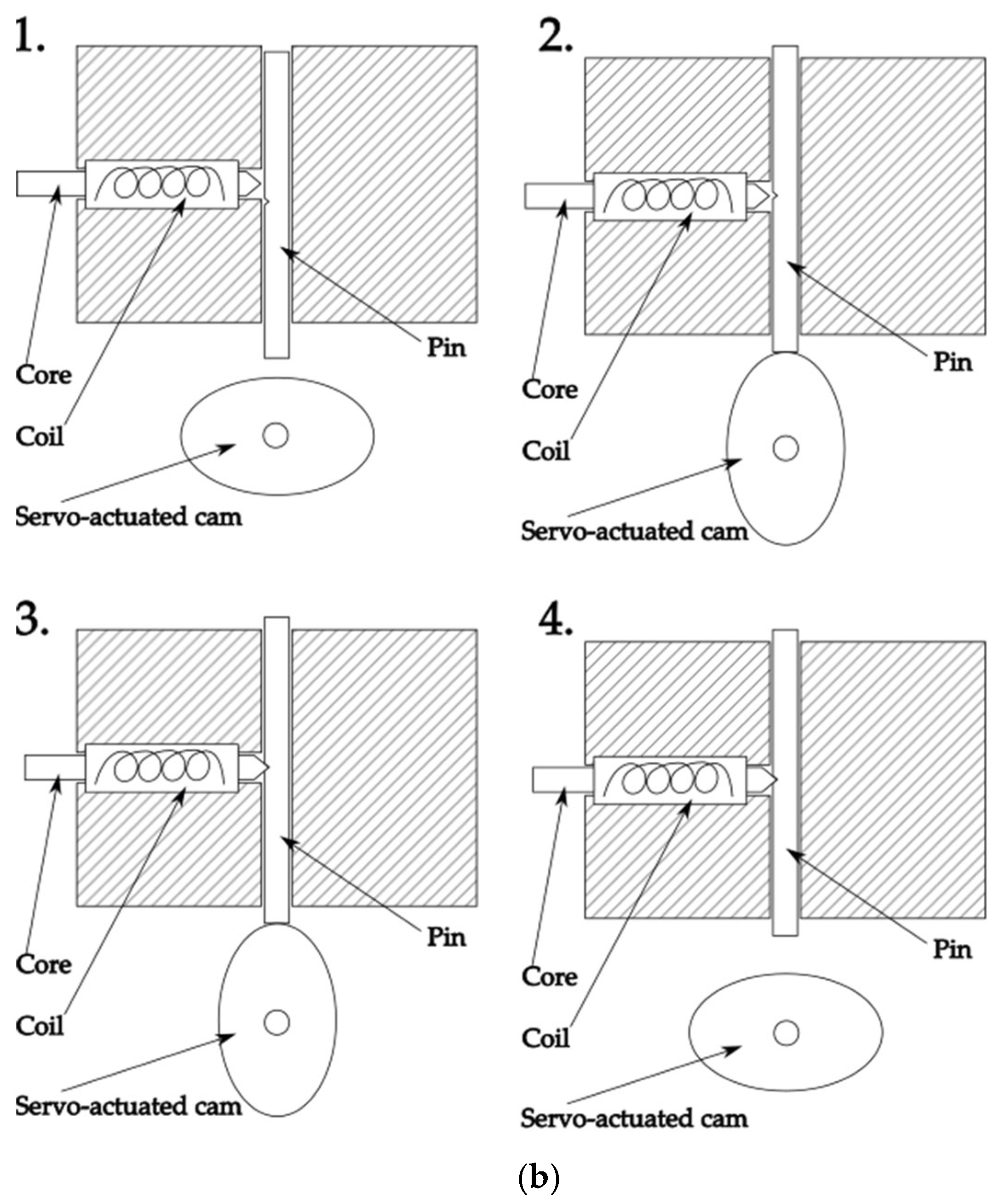 1.

Pin

Core

Coil

Servo-actuated cam

2.

Pin

Core

Coil

Servo-actuated cam

3.

Pin

Core

Coil

Servo-actuated cam

4.

Pin

Core

Coil

Servo-actuated cam

(b)