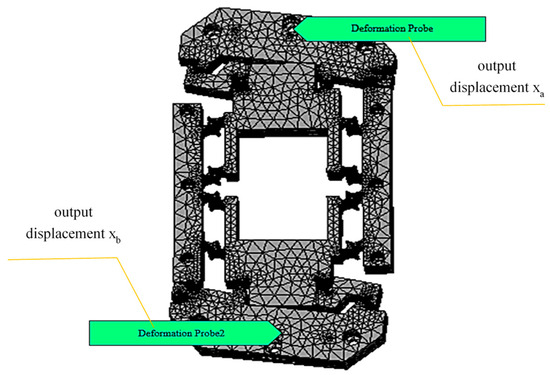 Deformation Probe

output displacement $x_a$

output displacement $x_b$

Deformation Probe2