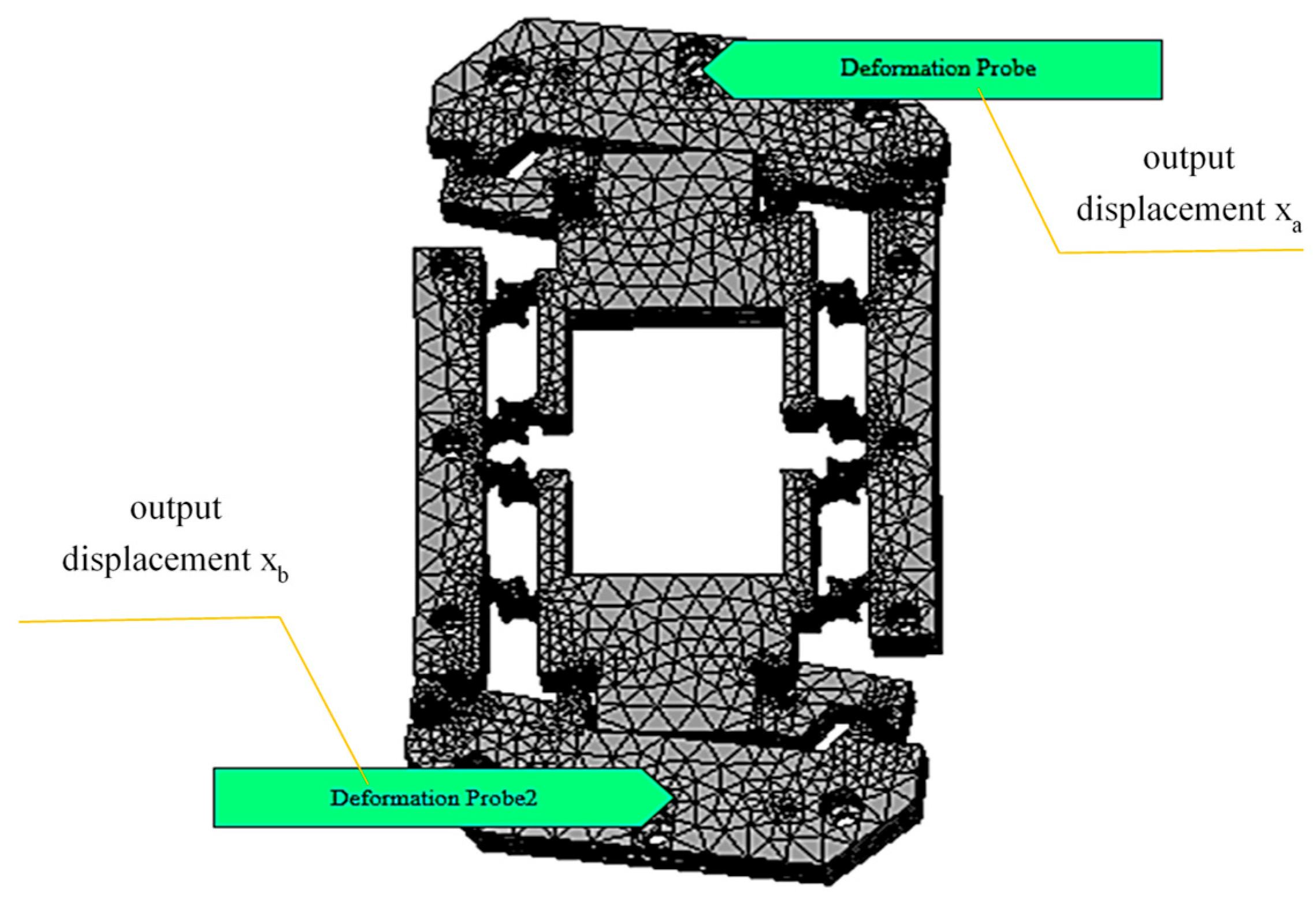 Deformation Probe

output displacement $x_a$

output displacement $x_b$

Deformation Probe2