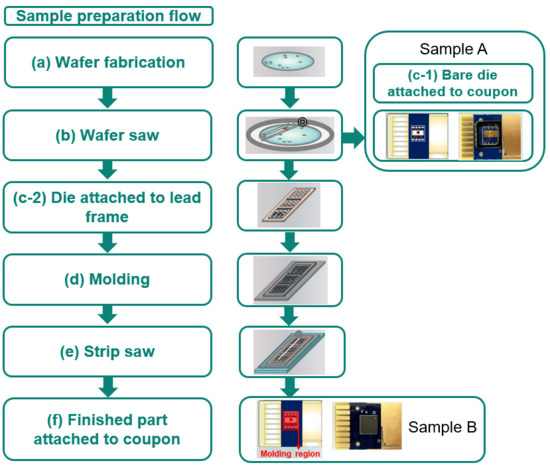 Sample preparation flow

(a) Wafer fabrication

(b) Wafer saw

(c-2) Die attached to lead frame

(d) Molding

(e) Strip saw

(f) Finished part attached to coupon

Sample A

(c-1) Bare die attached to coupon

Molding region

Sample B