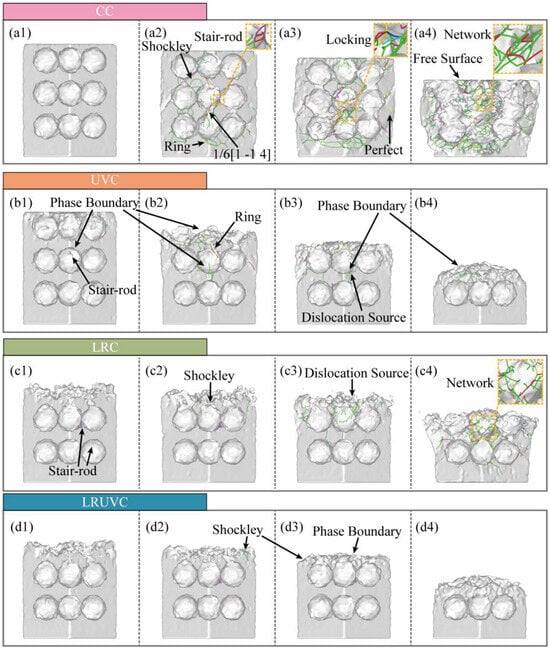 CC

(a1)

(a2) Stair-rod
Shockley
Ring
1/6[1 -1 4]

(a3) Locking
Perfect

(a4) Network
Free Surface

UVC

(b1) Phase Boundary
Stair-rod

(b2) Ring

(b3) Phase Boundary
Dislocation Source

(b4)

LRC

(c1)
Stair-rod

(c2) Shockley

(c3) Dislocation Source

(c4) Network

LRUVC

(d1)

(d2) Shockley

(d3) Phase Boundary

(d4)