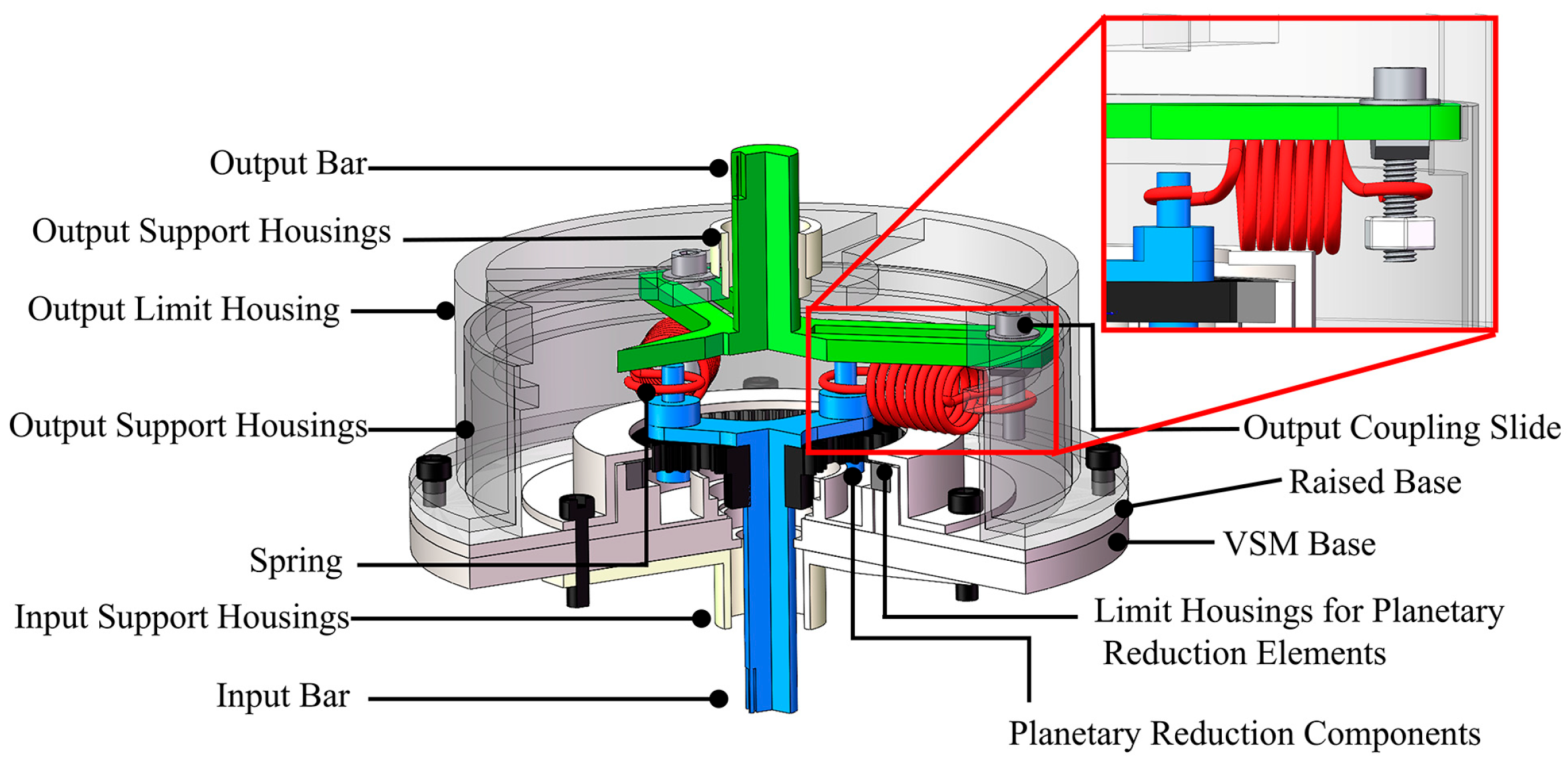 Output Bar

Output Support Housings

Output Limit Housing

Output Support Housings

Spring

Input Support Housings

Input Bar

Output Coupling Slide

Raised Base

VSM Base

Limit Housings for Planetary Reduction Elements

Planetary Reduction Components