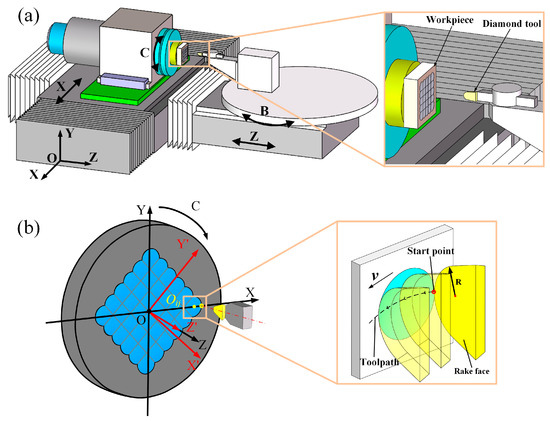 (a)

C

X

Y

O

Z

X

B

Z

Workpiece

Diamond tool

(b)

Y

C

Y'

$O_{ij}$

X

O

Z'

Z

X'

Start point

$v$

R

Toolpath

Rake face