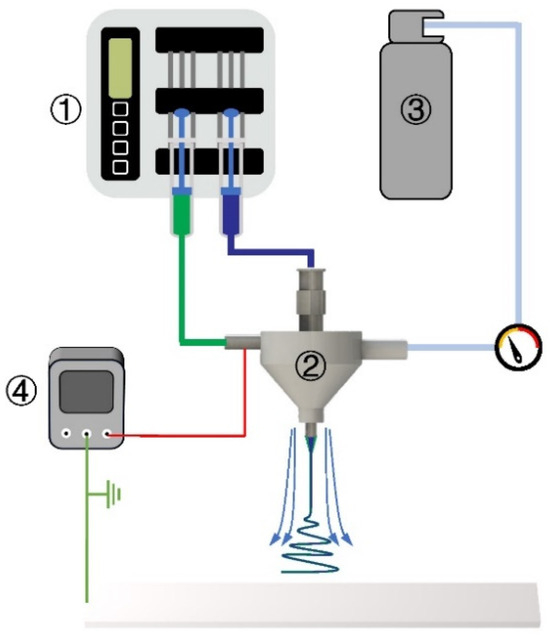 ①
③
②
④