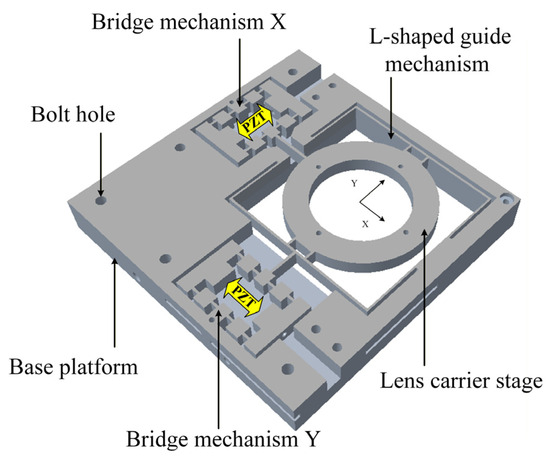 Bridge mechanism X

L-shaped guide mechanism

Bolt hole

PZT

Y

X

PZT

Base platform

Lens carrier stage

Bridge mechanism Y