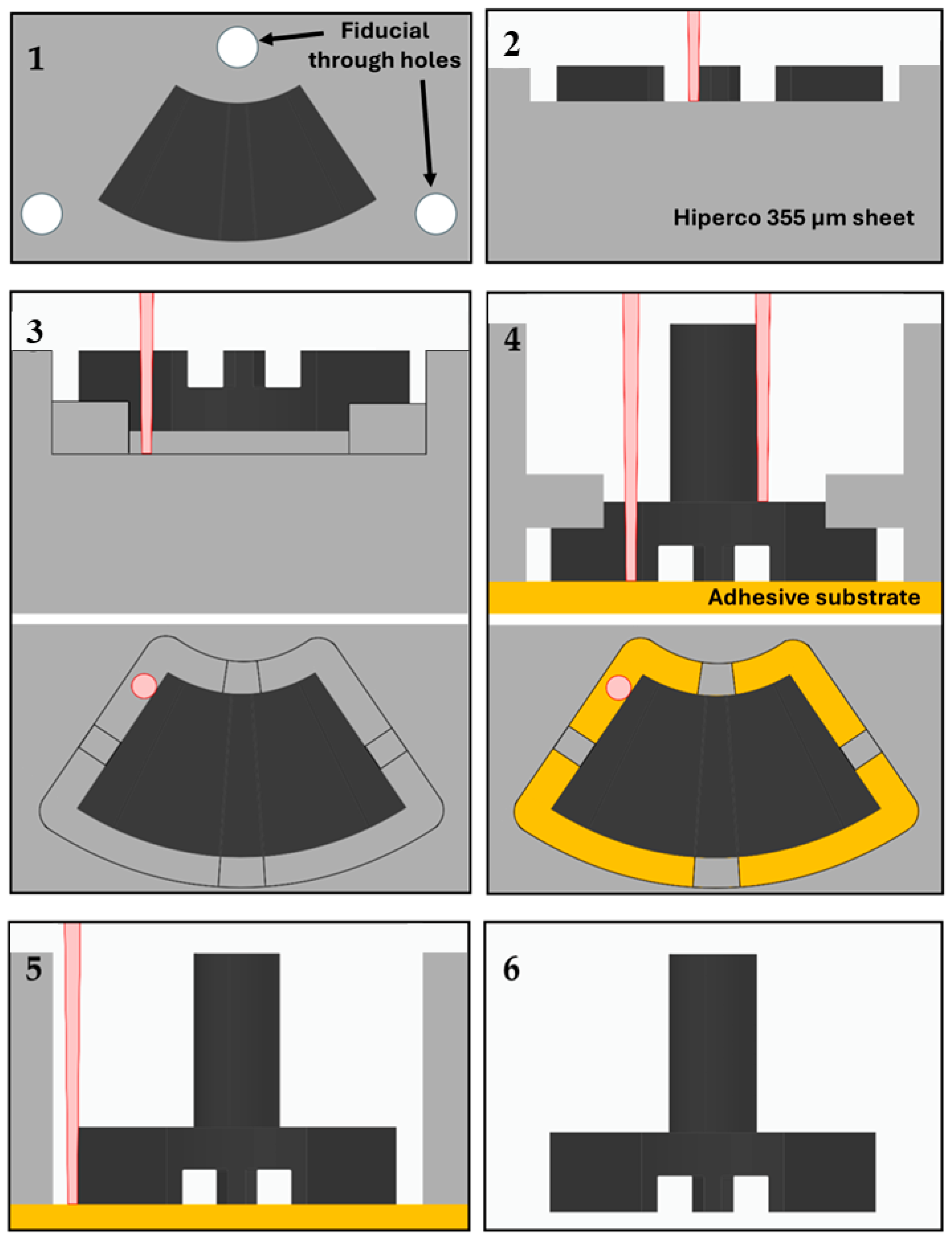 1

Fiducial through holes

2

Hiperco 355 μm sheet

3

4

Adhesive substrate

5

6