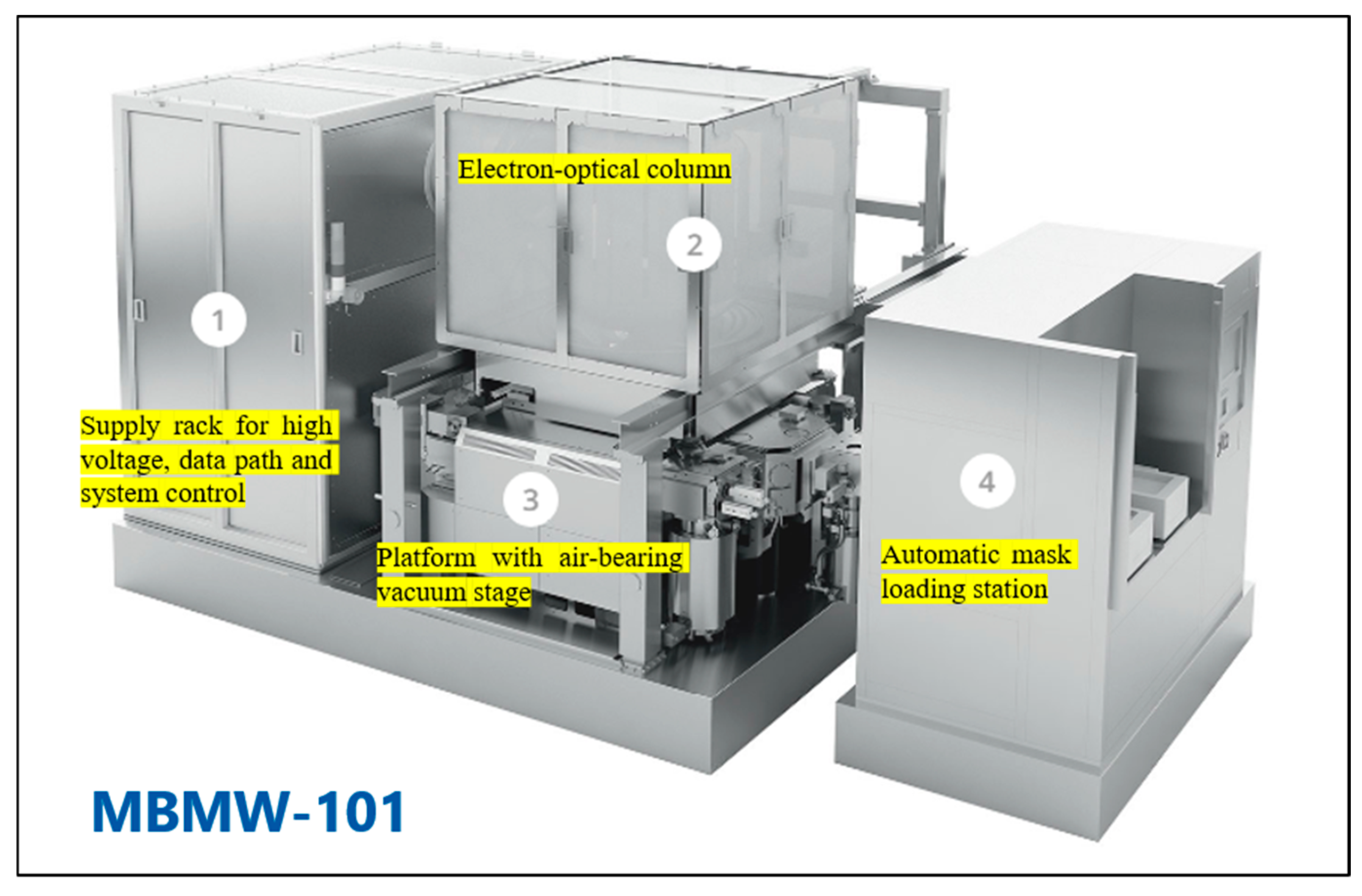 Electron-optical column

2

1

Supply rack for high voltage, data path and system control

3

Platform with air-bearing vacuum stage

4

Automatic mask loading station

MBMW-101