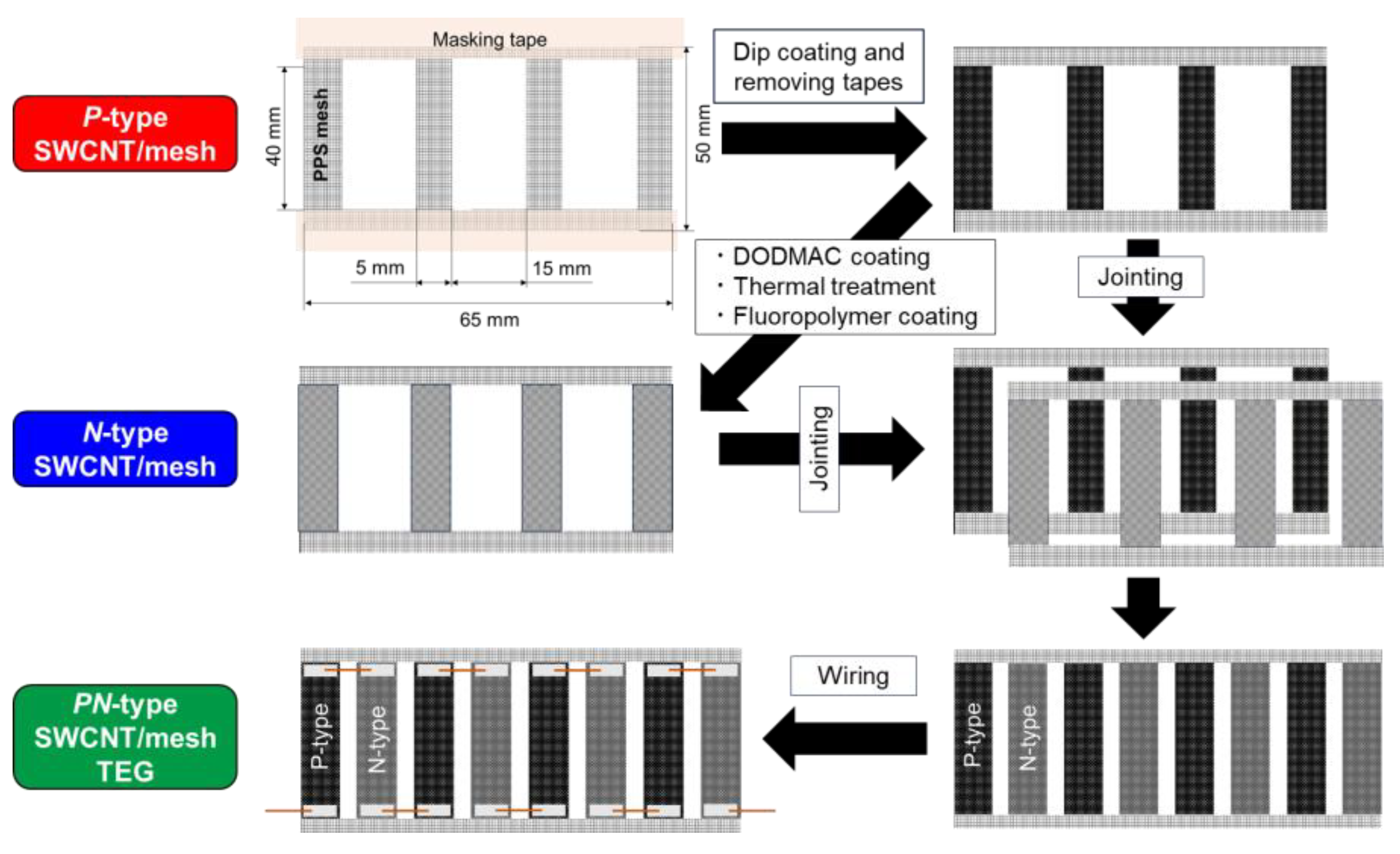 P-type SWCNT/mesh

Masking tape

40 mm

PPS mesh

50 mm

5 mm

15 mm

65 mm

Dip coating and removing tapes

・DODMAC coating
・Thermal treatment
・Fluoropolymer coating

Jointing

N-type SWCNT/mesh

Jointing

PN-type SWCNT/mesh TEG

P-type

N-type

Wiring

P-type

N-type