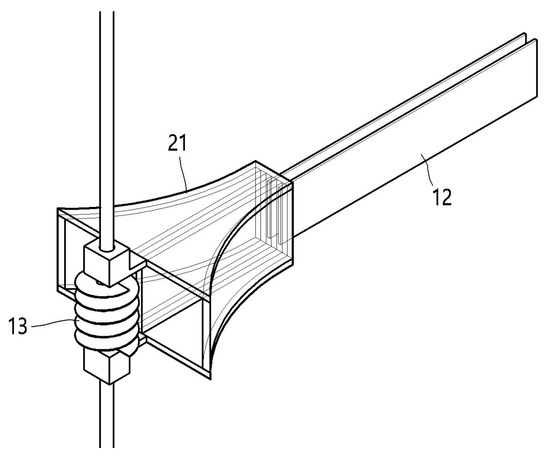 21
12
13